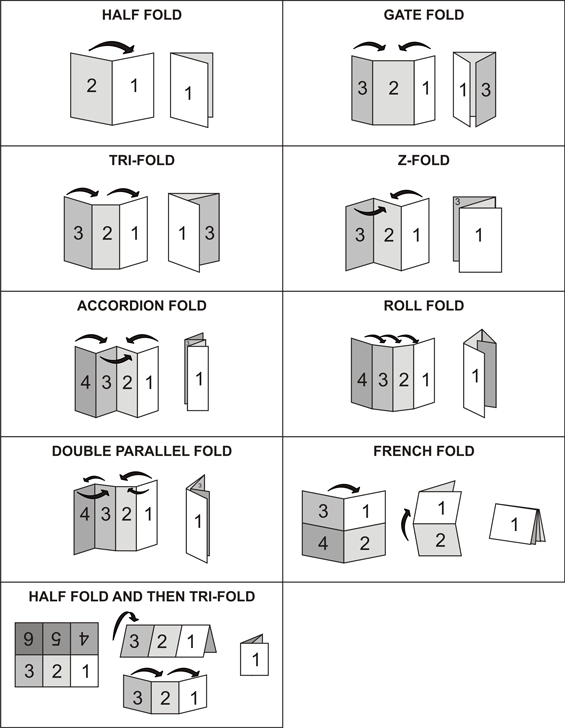 HALF FOLD

2 1 1

GATE FOLD

3 2 1 1 3

TRI-FOLD

3 2 1 1 3

Z-FOLD

3 2 1 3 1

ACCORDION FOLD

4 3 2 1 1

ROLL FOLD

4 3 2 1 1

DOUBLE PARALLEL FOLD

4 3 2 1 3 1

FRENCH FOLD

3 1 4 2 1 2 1

HALF FOLD AND THEN TRI-FOLD

6 5 4 3 2 1 3 2 1 3 2 1 1